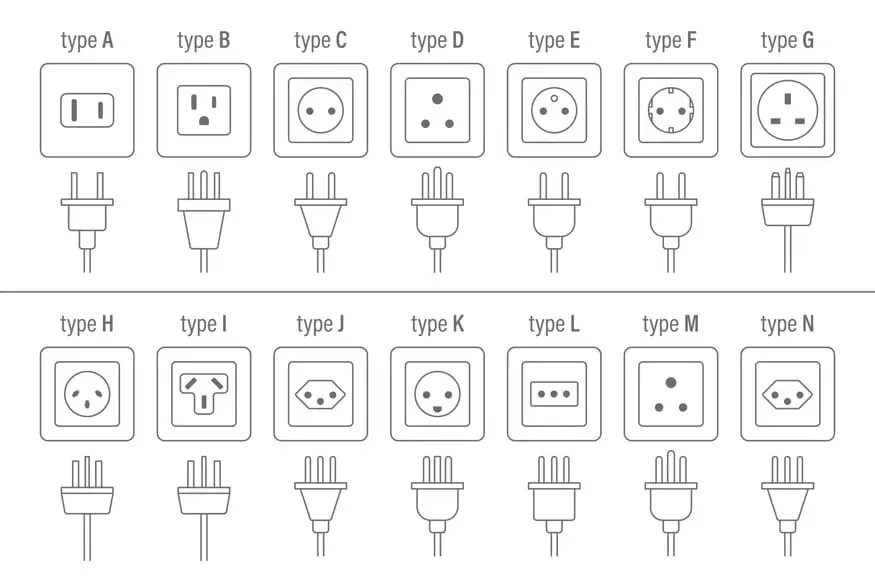 type A type B type C type D type E type F type G

type H type I type J type K type L type M type N